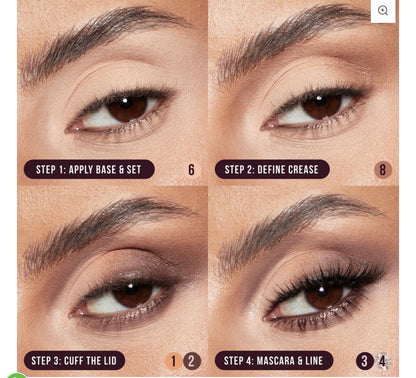 STEP 1: APPLY BASE & SET 6

STEP 2: DEFINE CREASE 8

STEP 3: CUFF THE LID 1 2

STEP 4: MASCARA & LINE 3 4