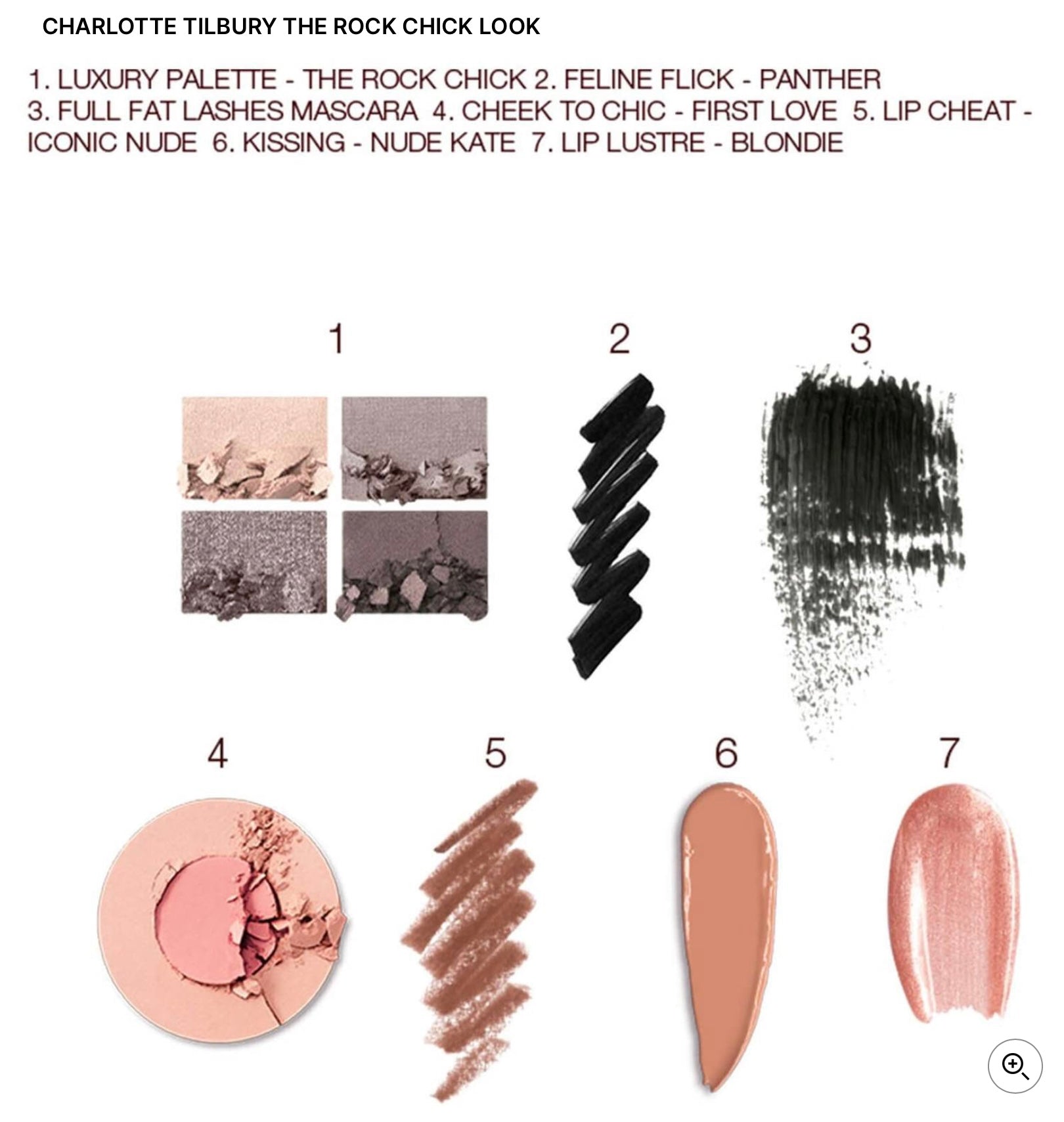 CHARLOTTE TILBURY THE ROCK CHICK LOOK

1. LUXURY PALETTE - THE ROCK CHICK 2. FELINE FLICK - PANTHER 3. FULL FAT LASHES MASCARA 4. CHEEK TO CHIC - FIRST LOVE 5. LIP CHEAT - ICONIC NUDE 6. KISSING - NUDE KATE 7. LIP LUSTRE - BLONDIE

1

2

3

4

5

6

7