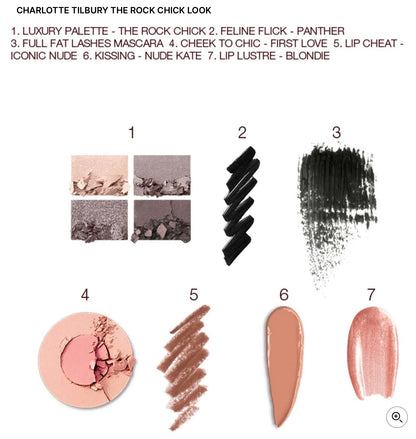 CHARLOTTE TILBURY THE ROCK CHICK LOOK

1. LUXURY PALETTE - THE ROCK CHICK 2. FELINE FLICK - PANTHER 3. FULL FAT LASHES MASCARA 4. CHEEK TO CHIC - FIRST LOVE 5. LIP CHEAT - ICONIC NUDE 6. KISSING - NUDE KATE 7. LIP LUSTRE - BLONDIE

1

2

3

4

5

6

7