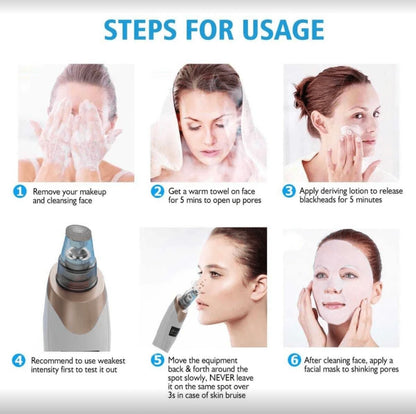 STEPS FOR USAGE

1 Remove your makeup and cleansing face

2 Get a warm towel on face for 5 mins to open up pores

3 Apply deriving lotion to release blackheads for 5 minutes

4 Recommend to use weakest intensity first to test it out

5 Move the equipment back & forth around the spot slowly, NEVER leave it on the same spot over 3s in case of skin bruise

6 After cleaning face, apply a facial mask to shinking pores